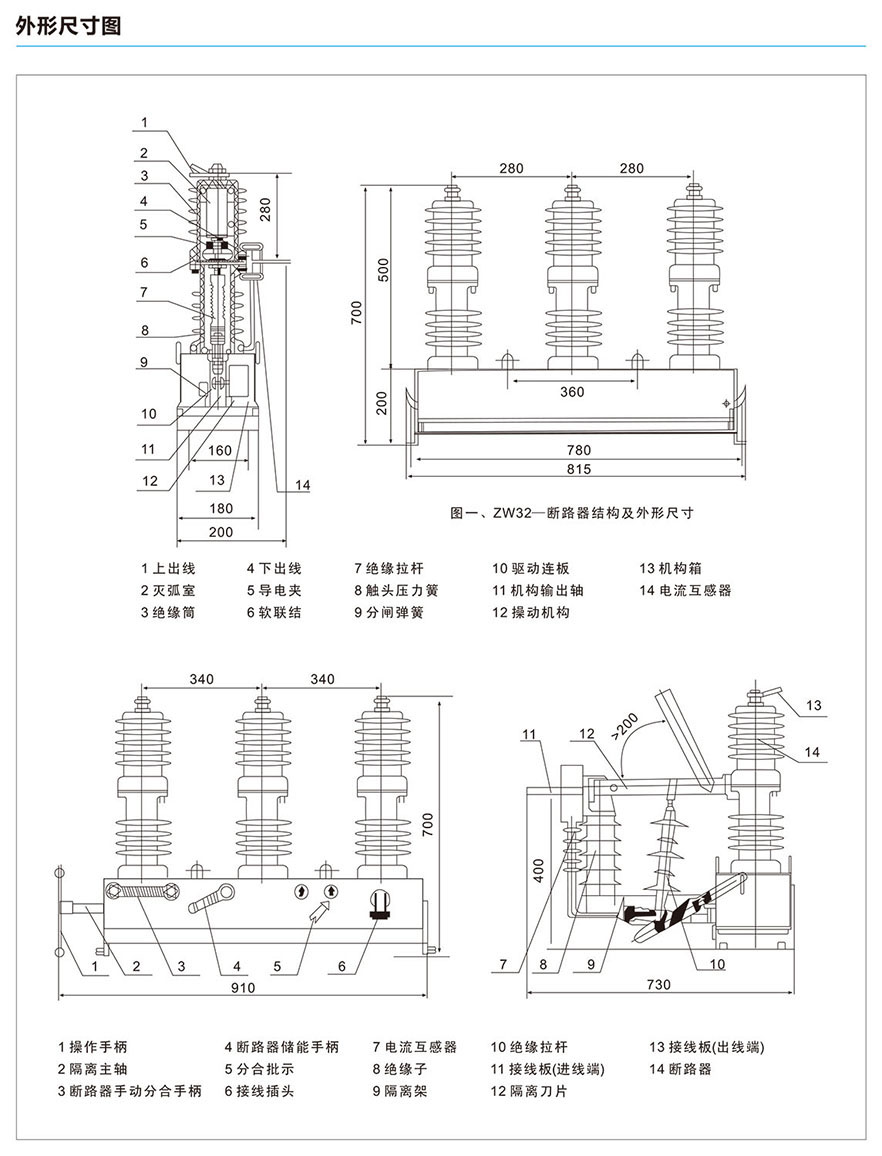 外形尺寸图

1
2
3
4
5
6
7
8
9
10
11
12
13
14
280
160
180
200

280 280
500
700
200
360
780
815

图一、ZW32—断路器结构及外形尺寸

1 上出线
2 灭弧室
3 绝缘筒
4 下出线
5 导电夹
6 软联结
7 绝缘拉杆
8 触头压力簧
9 分闸弹簧
10 驱动连板
11 机构输出轴
12 操动机构
13 机构箱
14 电流互感器

340 340
700
1 2 3 4 5 6
910

11 12 >200 13
14
400
7 8 9 10
730

1 操作手柄
2 隔离主轴
3 断路器手动分合手柄
4 断路器储能手柄
5 分合批示
6 接线插头
7 电流互感器
8 绝缘子
9 隔离架
10 绝缘拉杆
11 接线板(进线端)
12 隔离刀片
13 接线板(出线端)
14 断路器